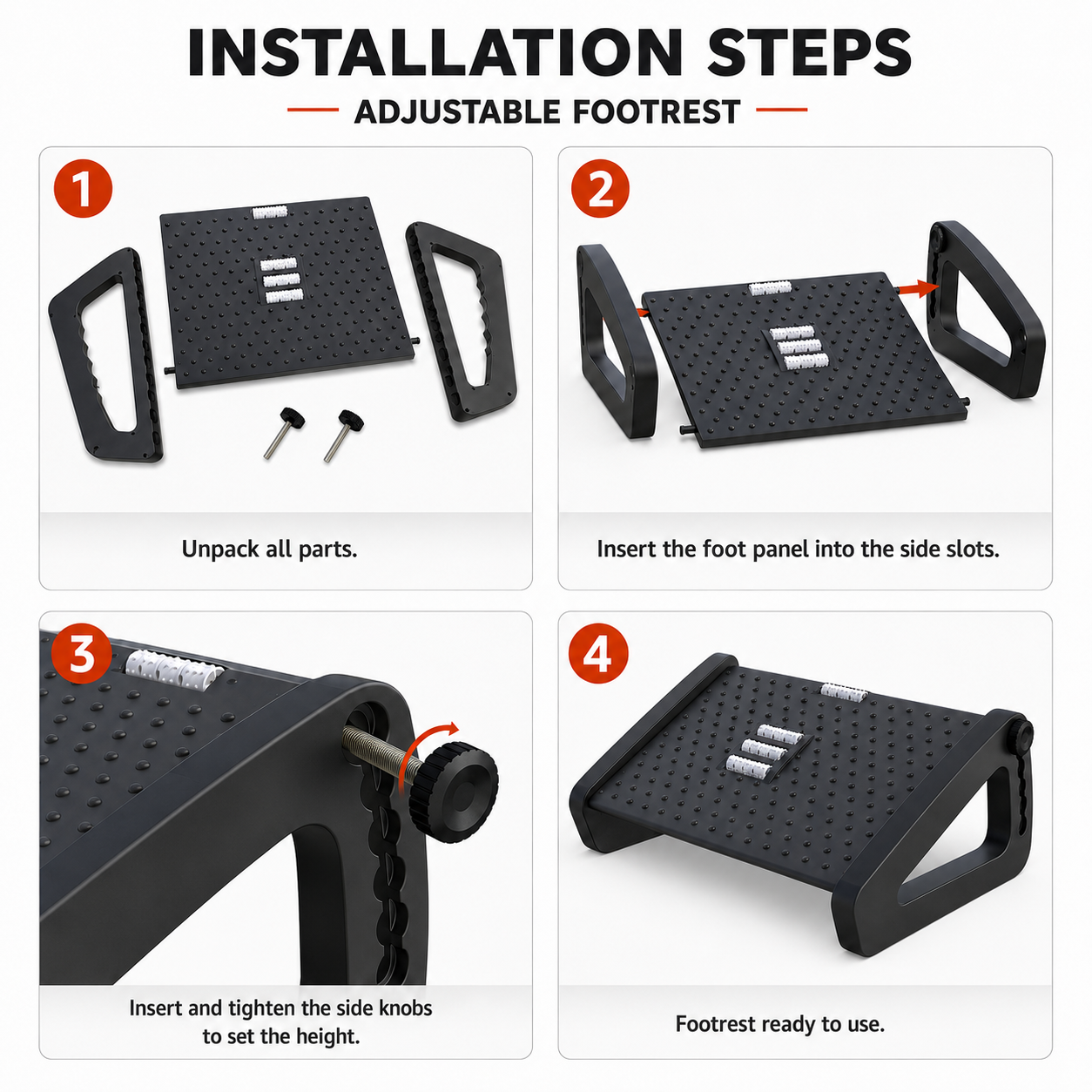 INSTALLATION STEPS

ADJUSTABLE FOOTREST

1

Unpack all parts.

2

Insert the foot panel into the side slots.

3

Insert and tighten the side knobs to set the height.

4

Footrest ready to use.