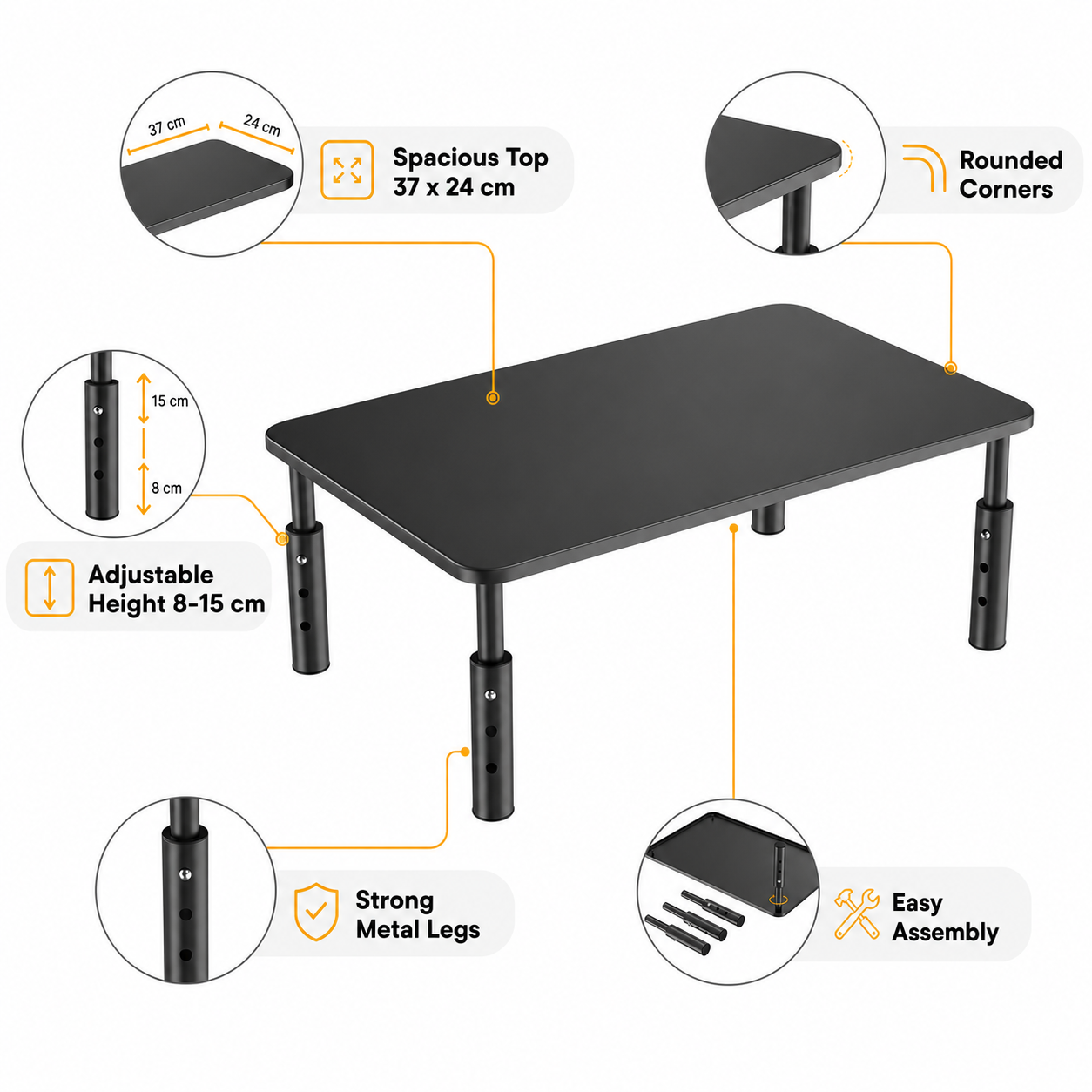 37 cm
24 cm
Spacious Top
37 x 24 cm

Rounded
Corners

15 cm
8 cm

Adjustable
Height 8-15 cm

Strong
Metal Legs

Easy
Assembly