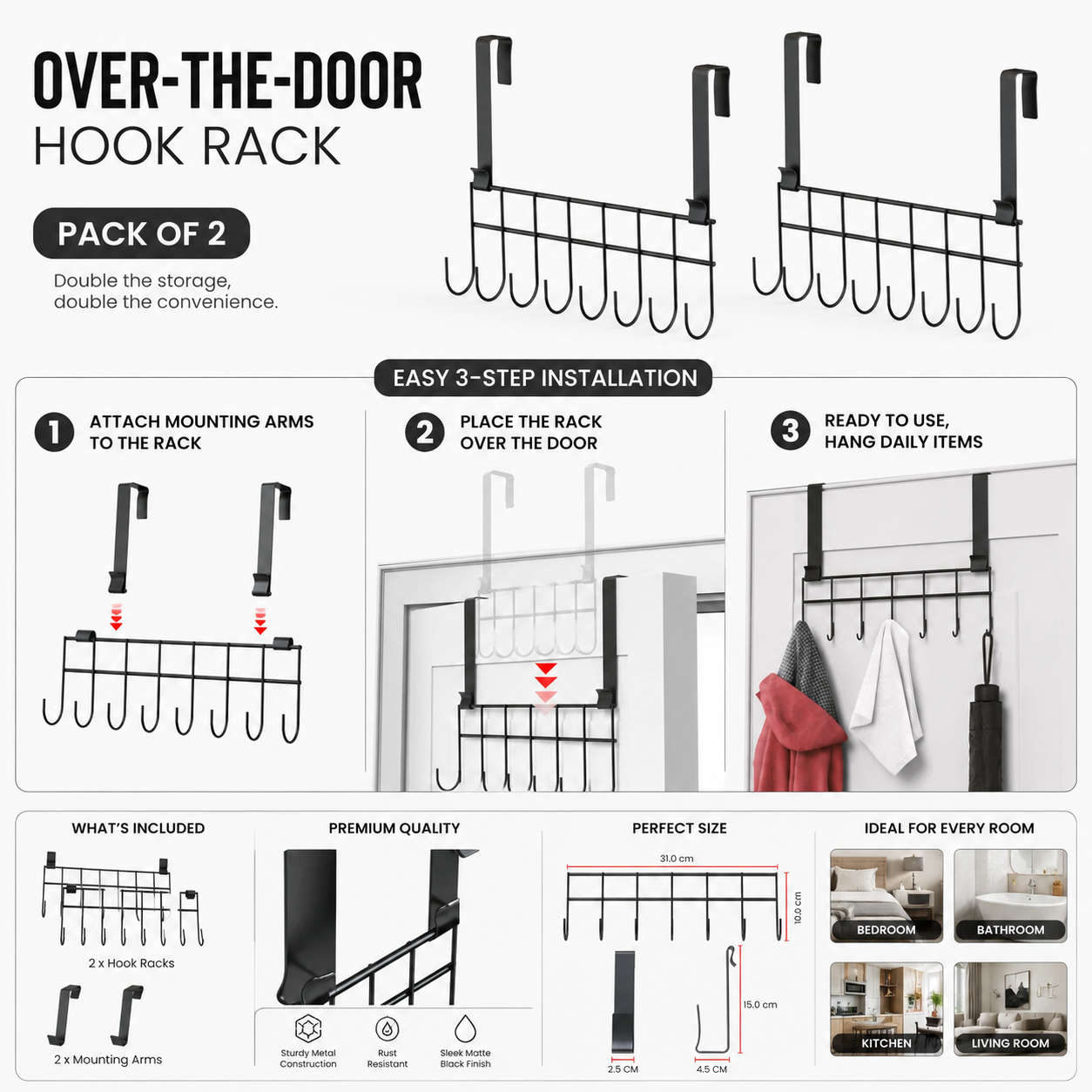 OVER-THE-DOOR
HOOK RACK

PACK OF 2

Double the storage, double the convenience.

EASY 3-STEP INSTALLATION

1 ATTACH MOUNTING ARMS TO THE RACK

2 PLACE THE RACK OVER THE DOOR

3 READY TO USE, HANG DAILY ITEMS

WHAT'S INCLUDED

2 x Hook Racks

2 x Mounting Arms

PREMIUM QUALITY

Sturdy Metal Construction

Rust Resistant

Sleek Matte Black Finish

PERFECT SIZE

31.0 cm

10.0 cm

15.0 cm

2.5 CM

4.5 CM

IDEAL FOR EVERY ROOM

BEDROOM

BATHROOM

KITCHEN

LIVING ROOM